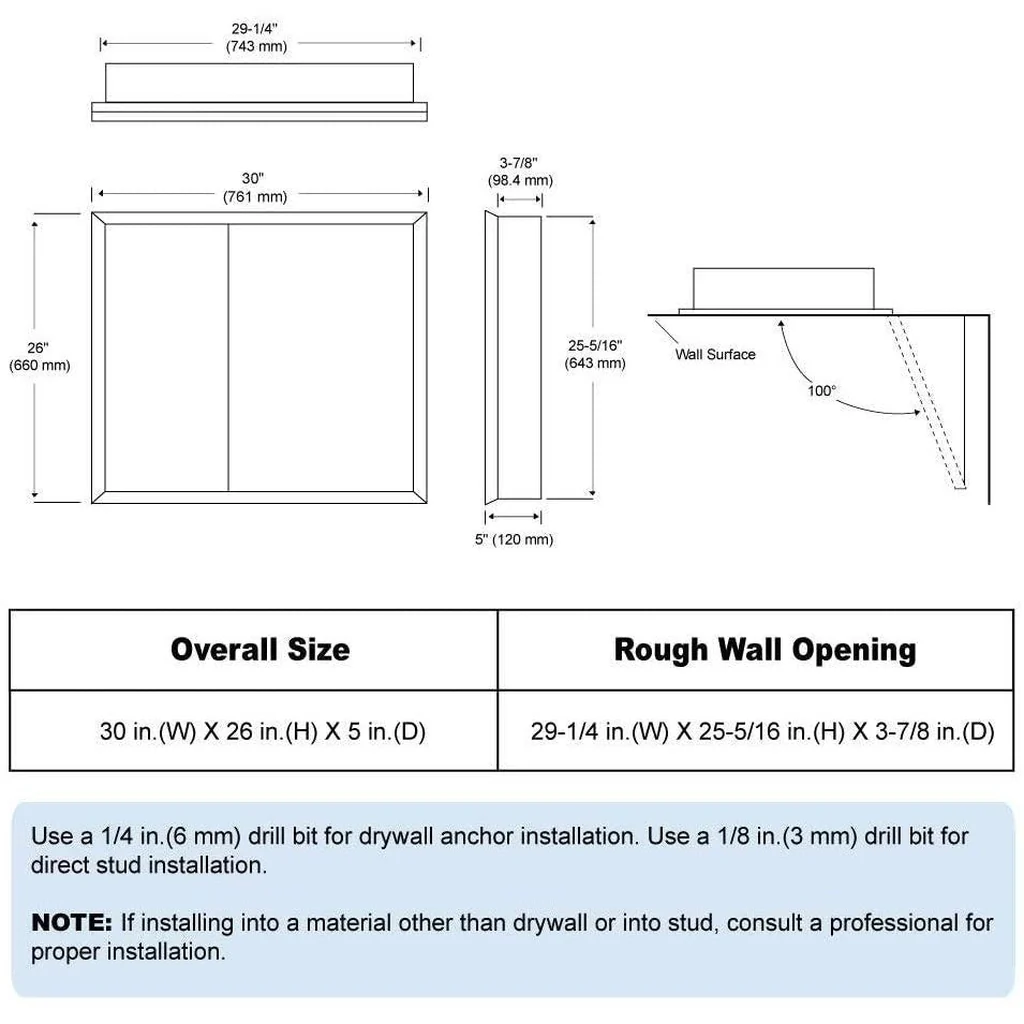 29-1/4"
(743 mm)

30"
(761 mm)

26"
(660 mm)

3-7/8"
(98.4 mm)

25-5/16"
(643 mm)

5" (120 mm)

Wall Surface

100°

| Overall Size | Rough Wall Opening |
|---|---|
| 30 in.(W) X 26 in.(H) X 5 in.(D) | 29-1/4 in.(W) X 25-5/16 in.(H) X 3-7/8 in.(D) |

Use a 1/4 in.(6 mm) drill bit for drywall anchor installation. Use a 1/8 in.(3 mm) drill bit for direct stud installation.

NOTE: If installing into a material other than drywall or into stud, consult a professional for proper installation.